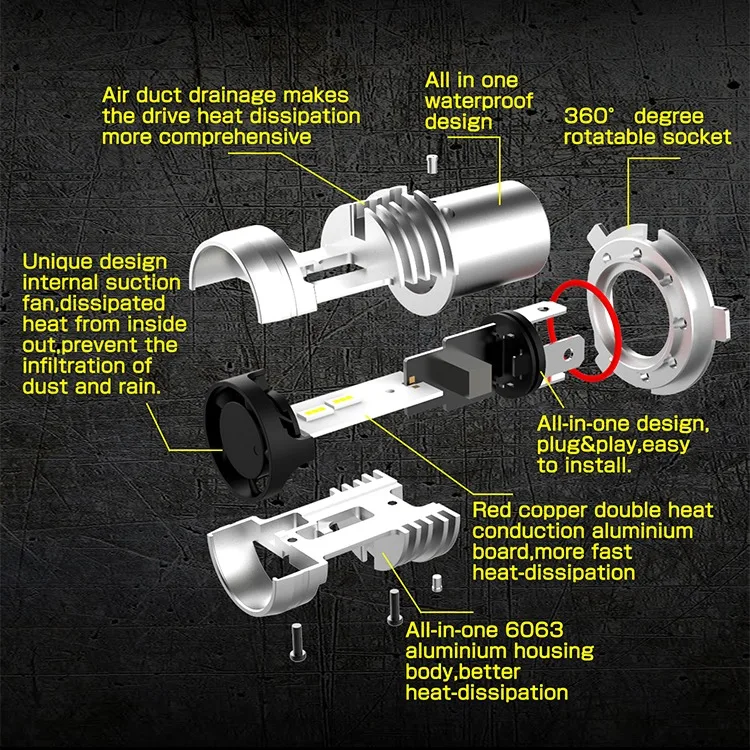 Air duct drainage makes the drive heat dissipation more comprehensive

All in one waterproof design

360° degree rotatable socket

Unique design internal suction fan,dissipated heat from inside out,prevent the infiltration of dust and rain.

All-in-one design, plug&play,easy to install.

Red copper double heat conduction aluminium board,more fast heat-dissipation

All-in-one 6063 aluminium housing body,better heat-dissipation